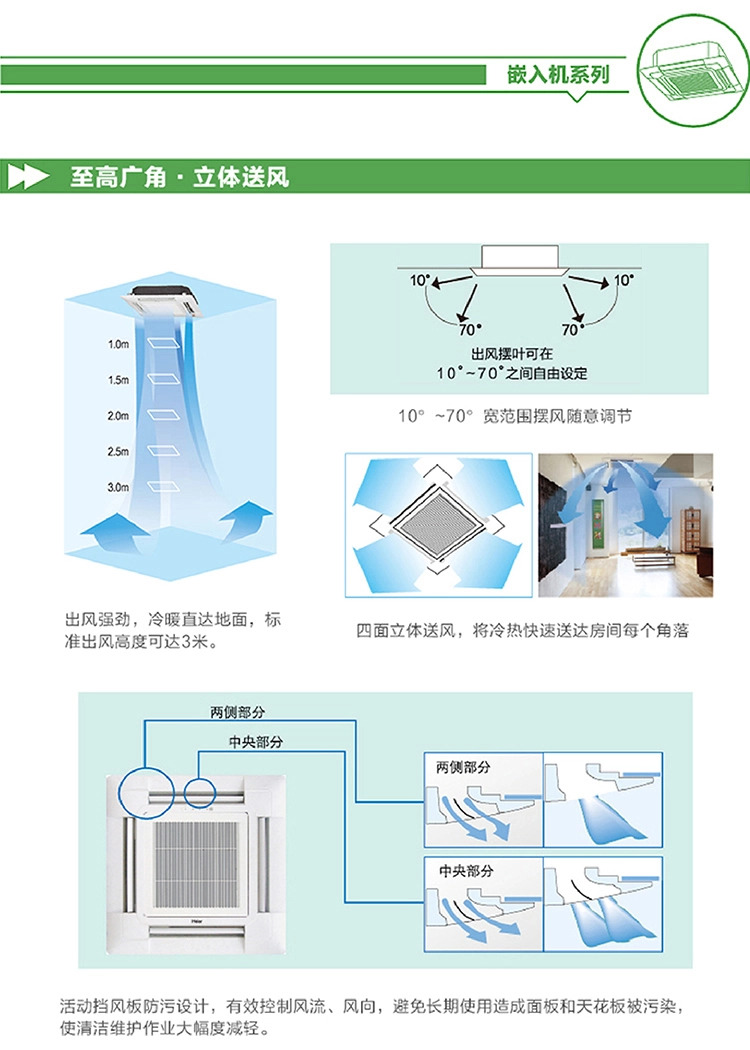 嵌入机系列

至高广角 · 立体送风

1.0m
1.5m
2.0m
2.5m
3.0m

出风强劲，冷暖直达地面，标准出风高度可达3米。

10°
10°
70°
70°
出风摆叶可在
10°~70°之间自由设定

10° ~70° 宽范围摆风随意调节

四面立体送风，将冷热快速送达房间每个角落

两侧部分
中央部分
两侧部分
中央部分
Haier

活动挡风板防污设计，有效控制风流、风向，避免长期使用造成面板和天花板被污染，使清洁维护作业大幅度减轻。